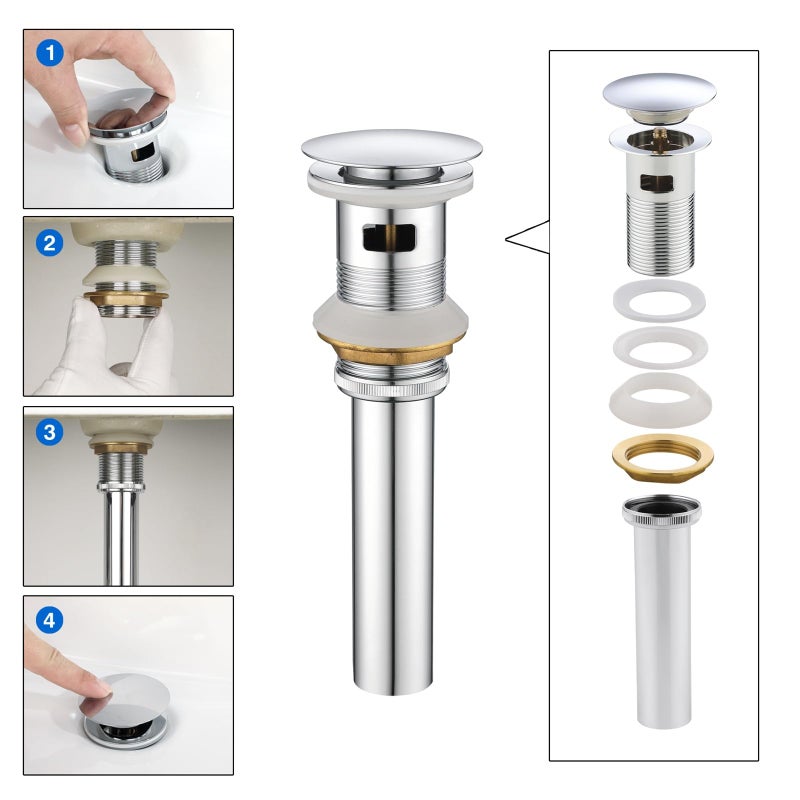 1

2

3

4